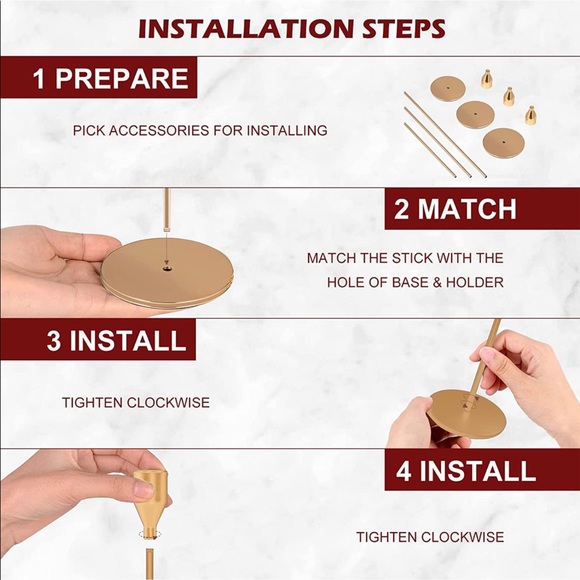 INSTALLATION STEPS

1 PREPARE

PICK ACCESSORIES FOR INSTALLING

2 MATCH

MATCH THE STICK WITH THE HOLE OF BASE & HOLDER

3 INSTALL

TIGHTEN CLOCKWISE

4 INSTALL

TIGHTEN CLOCKWISE